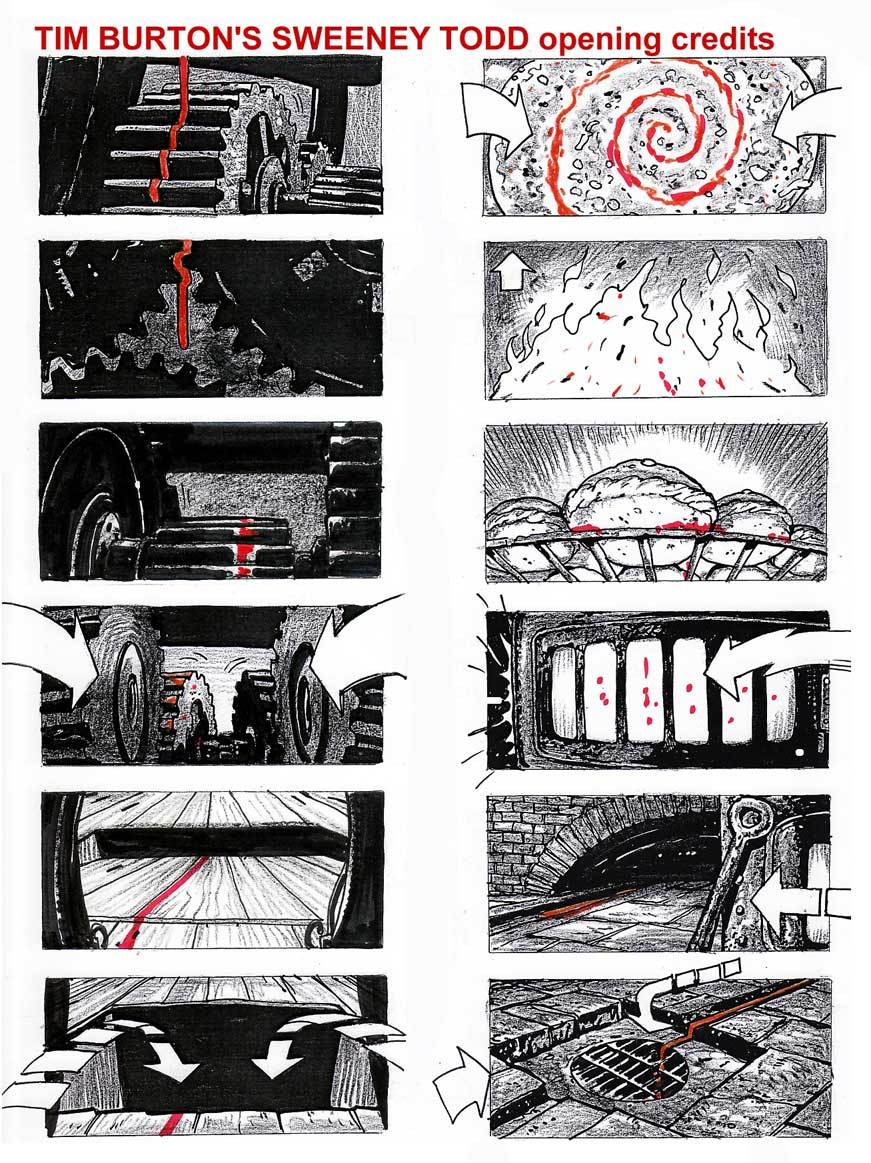 TIM BURTON'S SWEENEY TODD opening credits